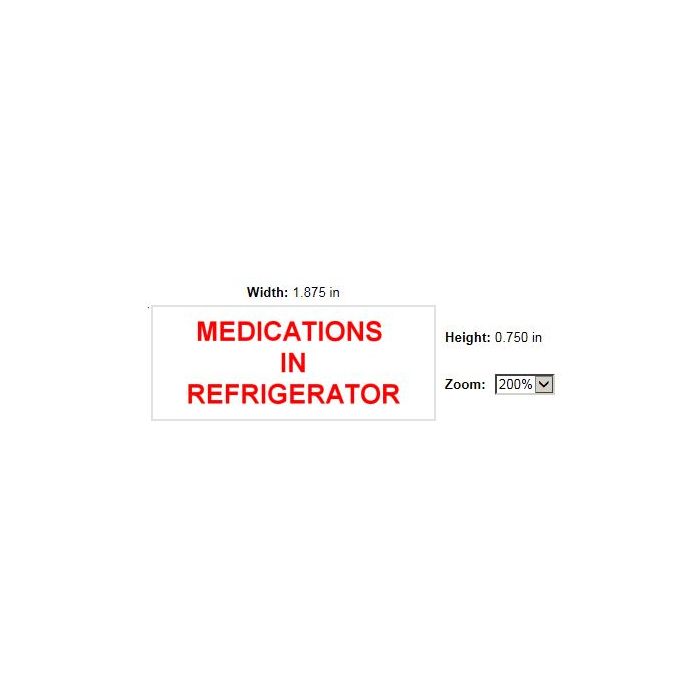 Width: 1.875 in

MEDICATIONS
IN
REFRIGERATOR

Height: 0.750 in

Zoom: 200%